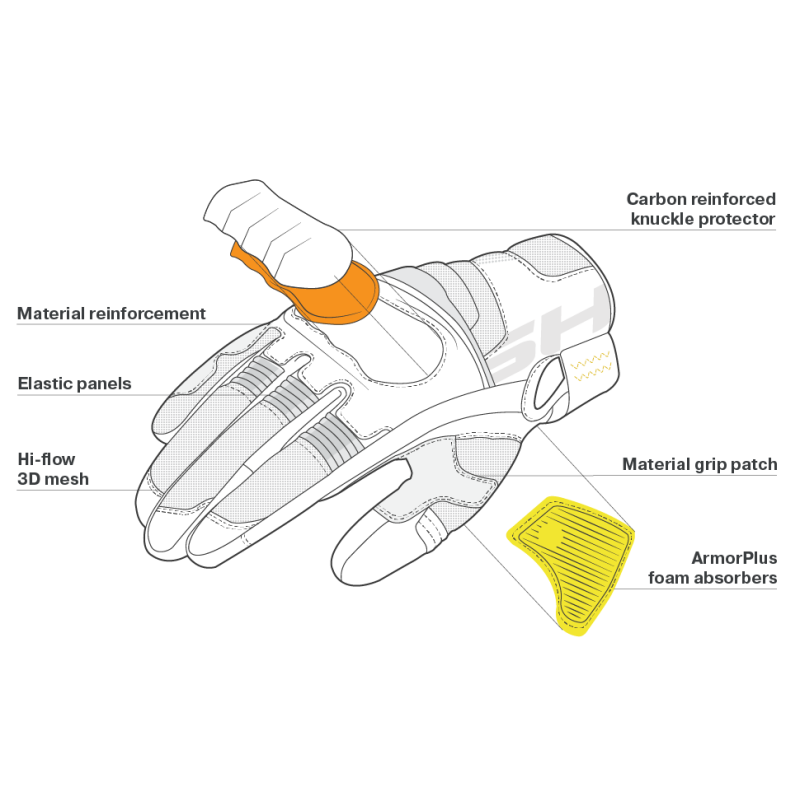 Carbon reinforced knuckle protector

Material reinforcement

Elastic panels

Hi-flow 3D mesh

Material grip patch

ArmorPlus foam absorbers

SH